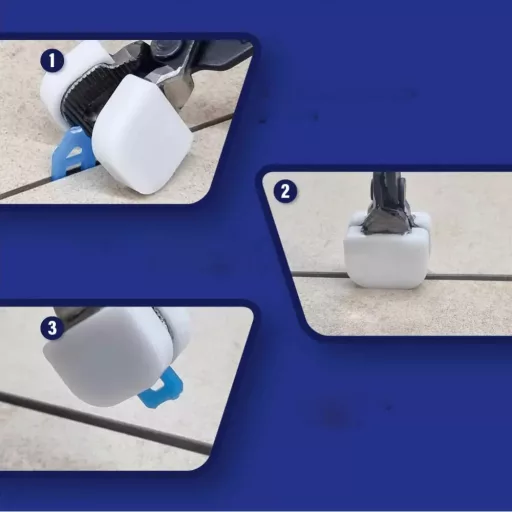 1

2

3